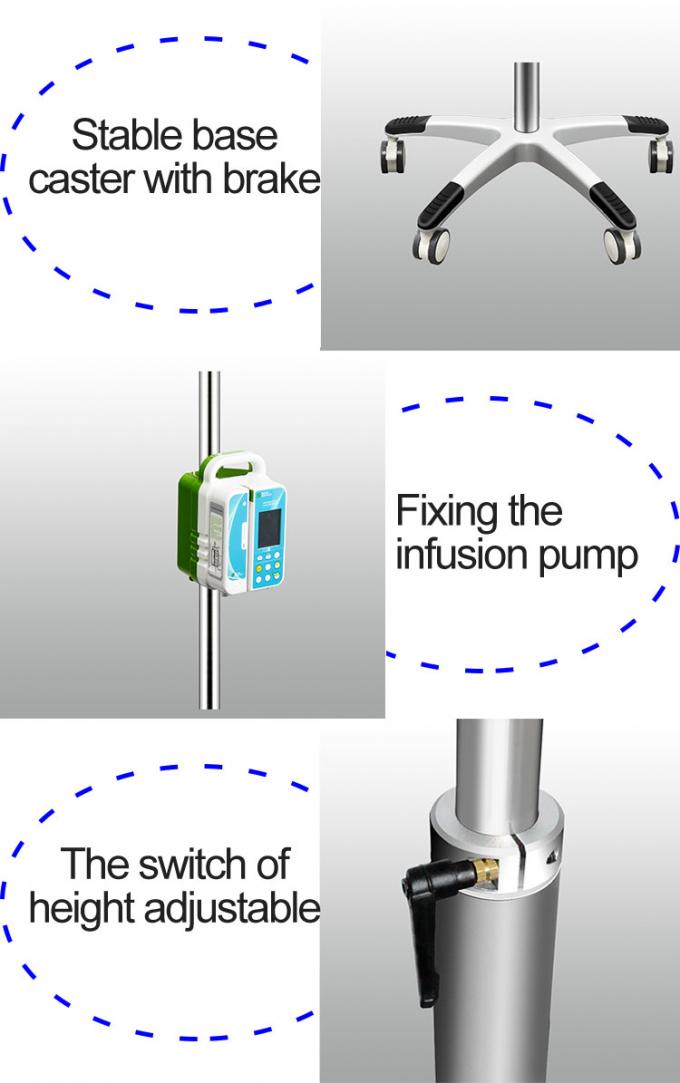 Stable base caster with brake

Fixing the infusion pump

The switch of height adjustable