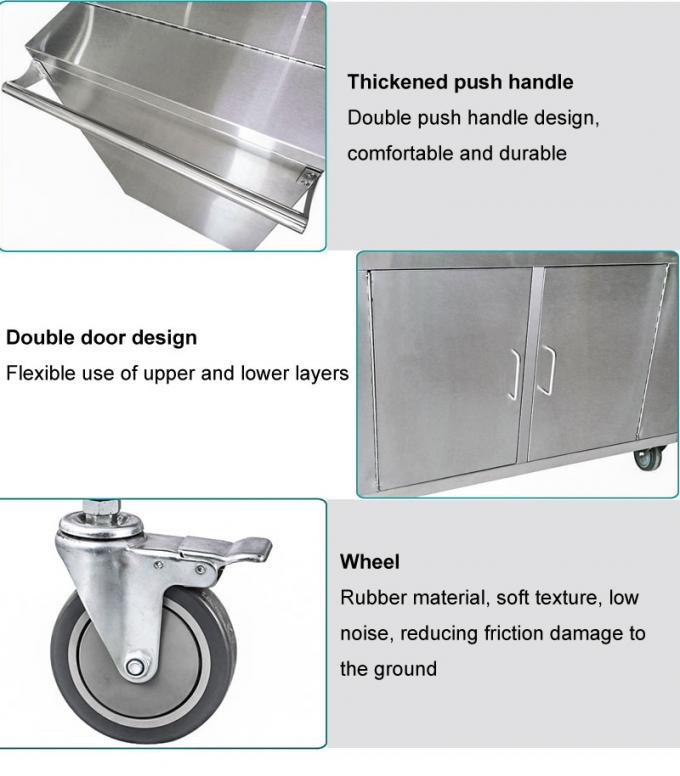 Thickened push handle
Double push handle design, comfortable and durable

Double door design
Flexible use of upper and lower layers

Wheel
Rubber material, soft texture, low noise, reducing friction damage to the ground