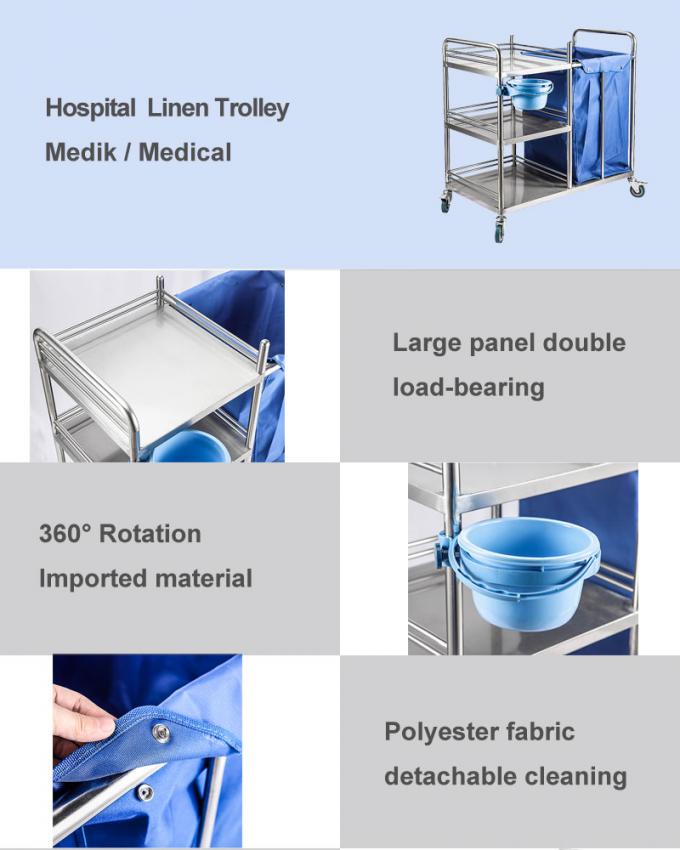 Hospital  Linen Trolley
Medik / Medical

Large panel double
load-bearing

360° Rotation
Imported material

Polyester fabric
detachable cleaning