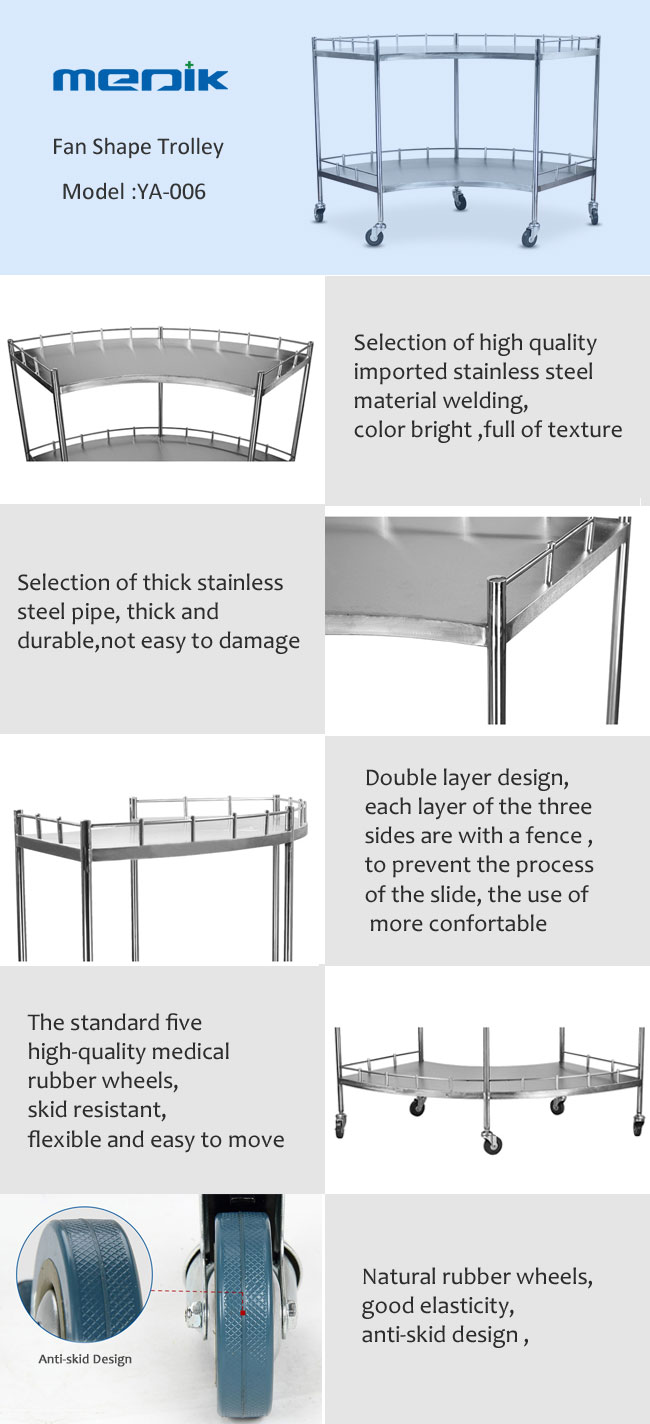 MEDIK

Fan Shape Trolley

Model :YA-006

Selection of high quality imported stainless steel material welding, color bright ,full of texture

Selection of thick stainless steel pipe, thick and durable,not easy to damage

Double layer design, each layer of the three sides are with a fence , to prevent the process of the slide, the use of more confortable

The standard five high-quality medical rubber wheels, skid resistant, flexible and easy to move

Anti-skid Design

Natural rubber wheels, good elasticity, anti-skid design ,