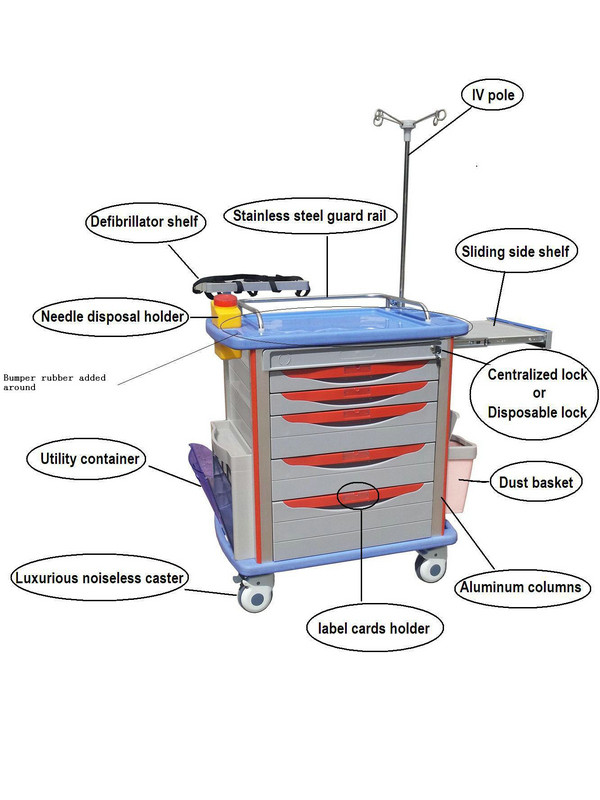 IV pole

Defibrillator shelf

Stainless steel guard rail

Sliding side shelf

Needle disposal holder

Bumper rubber added around

Centralized lock
or
Disposable lock

Utility container

Dust basket

Luxurious noiseless caster

Aluminum columns

label cards holder